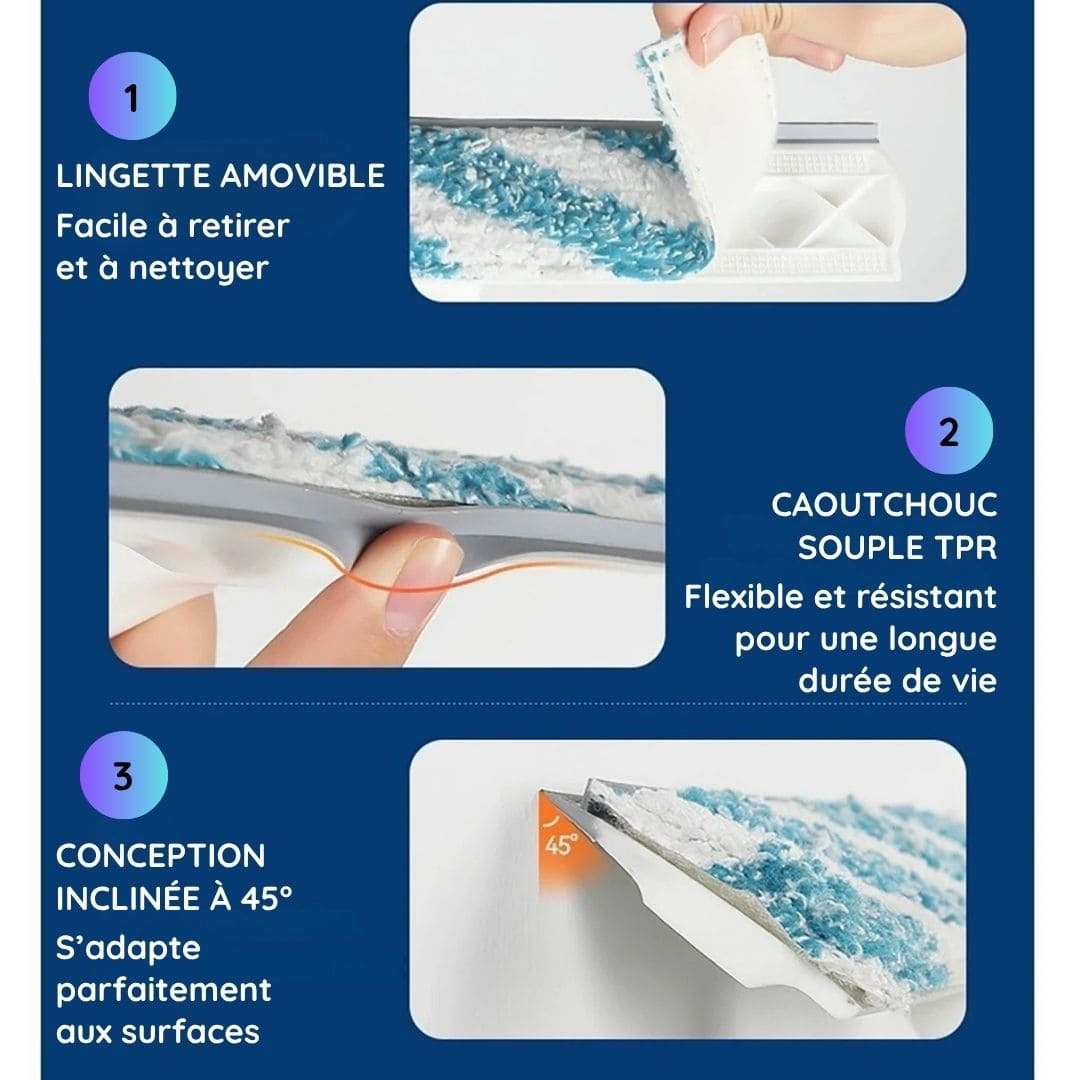 1

LINGETTE AMOVIBLE
Facile à retirer et à nettoyer

2

CAOUTCHOUC SOUPLE TPR
Flexible et résistant pour une longue durée de vie

3

CONCEPTION INCLINÉE À 45°
S'adapte parfaitement aux surfaces

45°