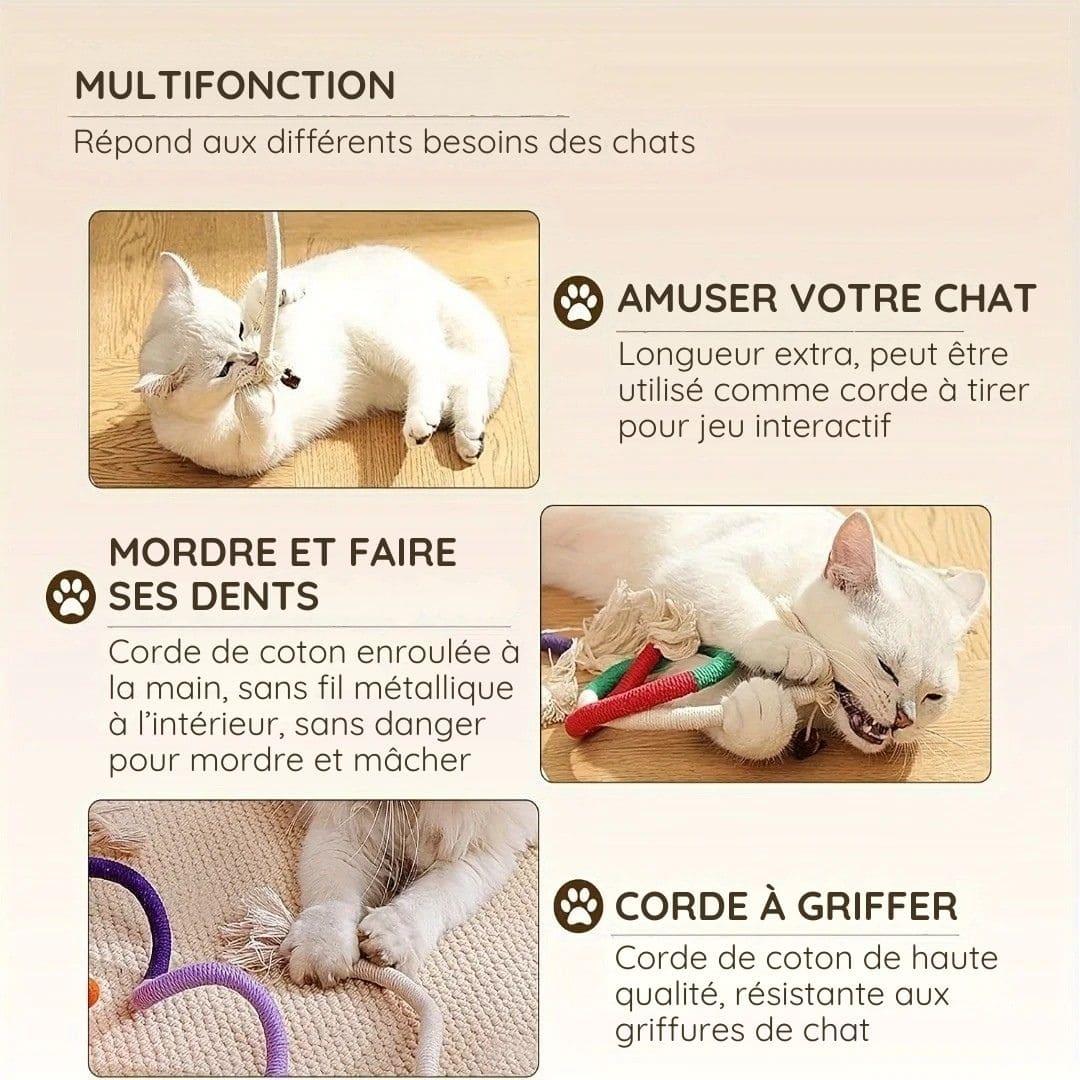 MULTIFONCTION

Répond aux différents besoins des chats

AMUSER VOTRE CHAT

Longueur extra, peut être utilisé comme corde à tirer pour jeu interactif

MORDRE ET FAIRE SES DENTS

Corde de coton enroulée à la main, sans fil métallique à l'intérieur, sans danger pour mordre et mâcher

CORDE À GRIFFER

Corde de coton de haute qualité, résistante aux griffures de chat